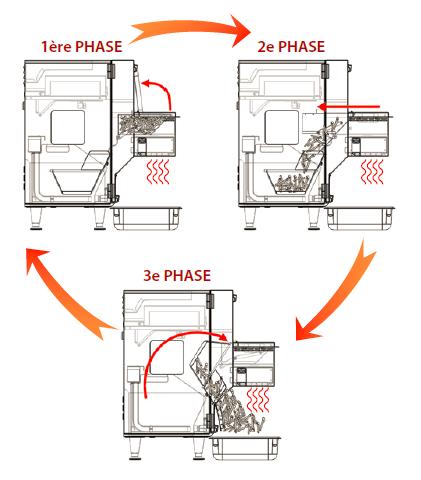 1ère PHASE

2e PHASE

3e PHASE